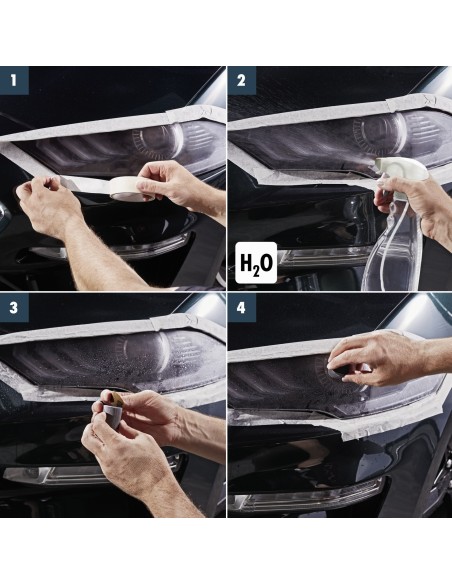 1

2

$H_2O$

3

4